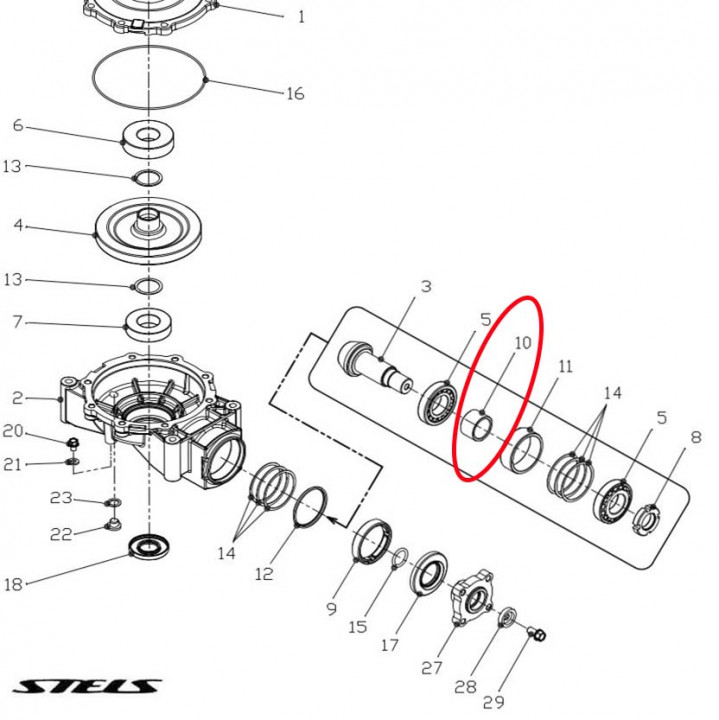 1
16
6
13
4
13
7
2
20
21
23
22
18
3
5
10
11
14
5
8
14
12
9
15
17
27
28
29
STELS