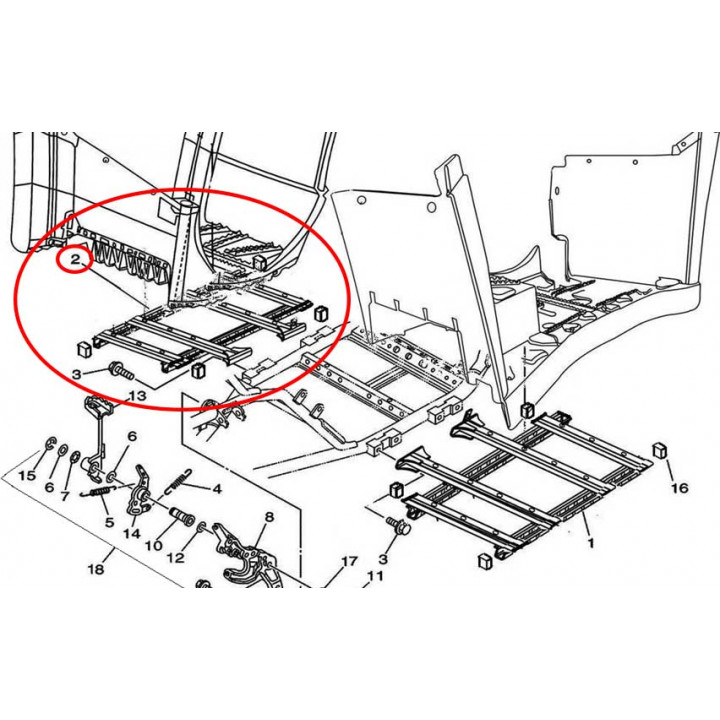 2
3
13
6
15
6
7
4
5
14
10
12
8
18
17
11
3
1
16