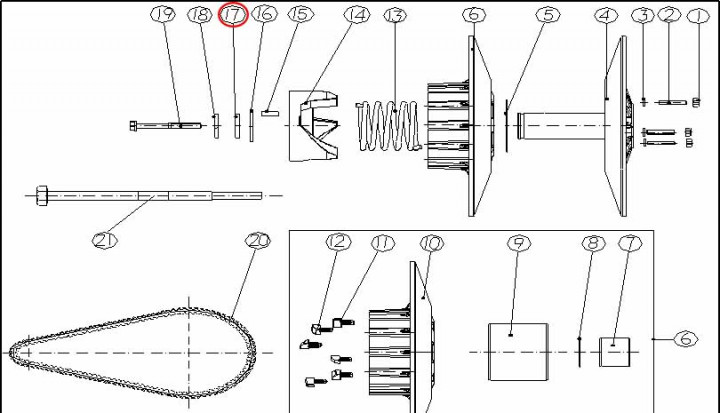 19 18 17 16 15 14 13 6 5 4 3 2 1

21

20

12 11 10 9 8 7

6