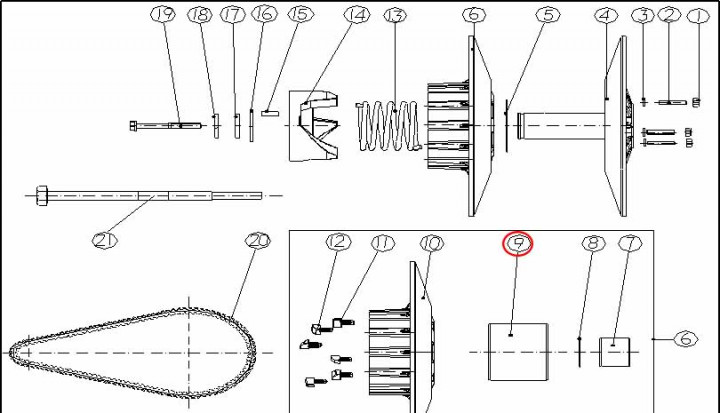 19 18 17 16 15 14 13 6 5 4 3 2 1

21

20

12 11 10 9 8 7

6