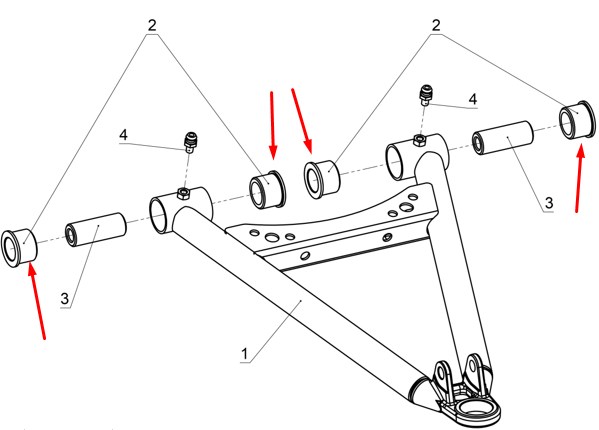 2
2
4
4
3
3
1