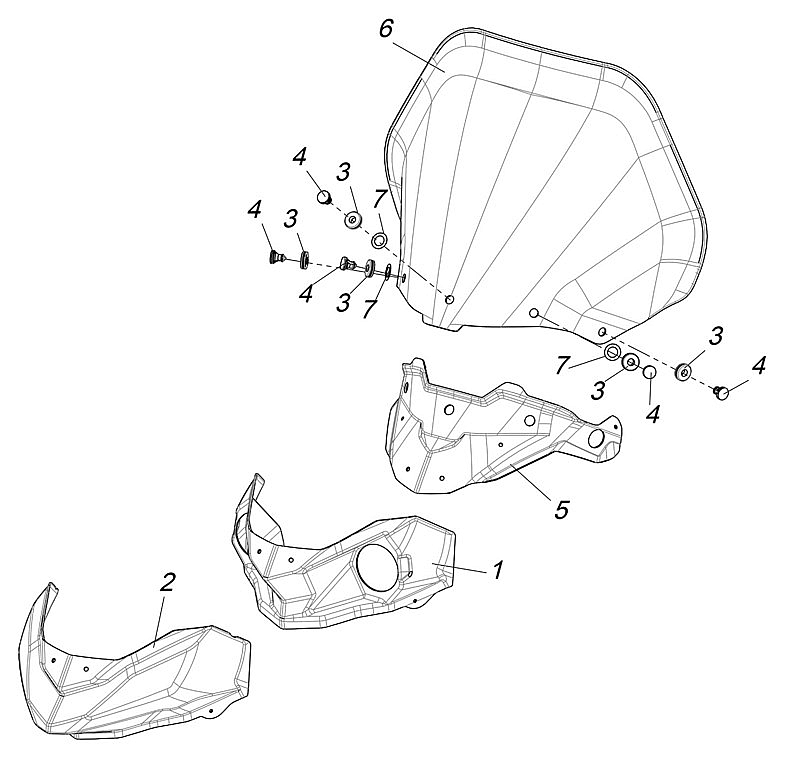 6
4
3
7
4
3
4
3
7
3
7
3
4
4
5
1
2