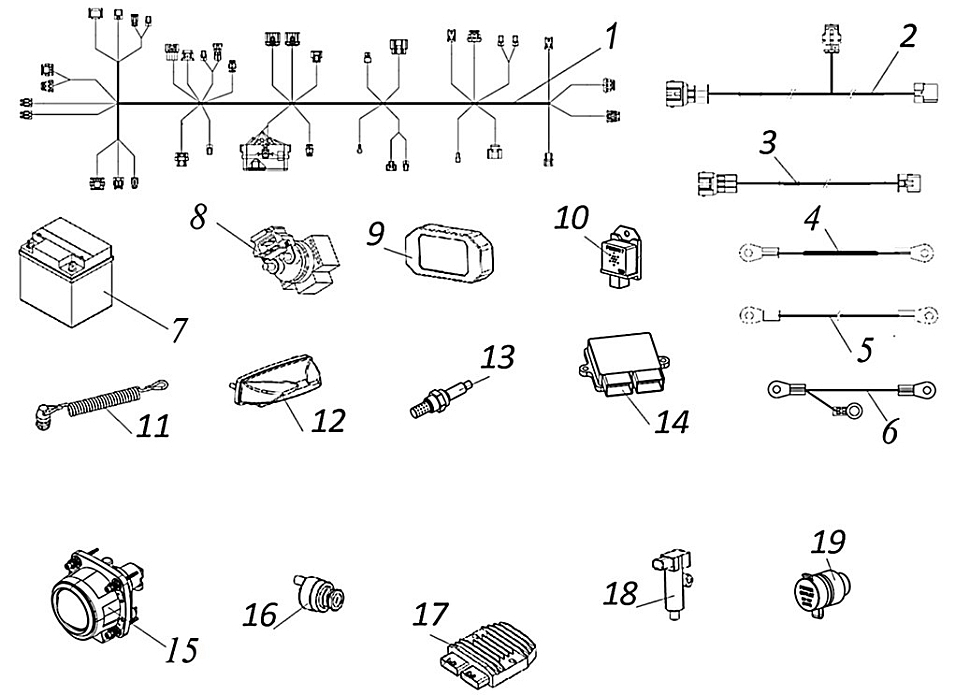 1
2
3
4
5
6
7
8
9
10
11
12
13
14
15
16
17
18
19