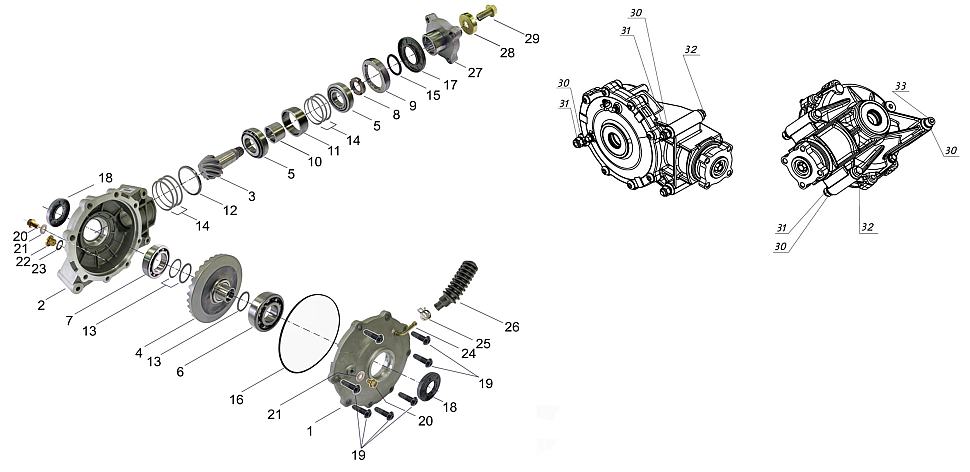 29
28
27
17
15
9
8
5
14
11
10
5
3
12
14
18
20
21
22
23
2
7
13
4
13
6
16
21
1
19
20
18
19
24
25
26
30
31
32
30
31
33
30
31
30
32