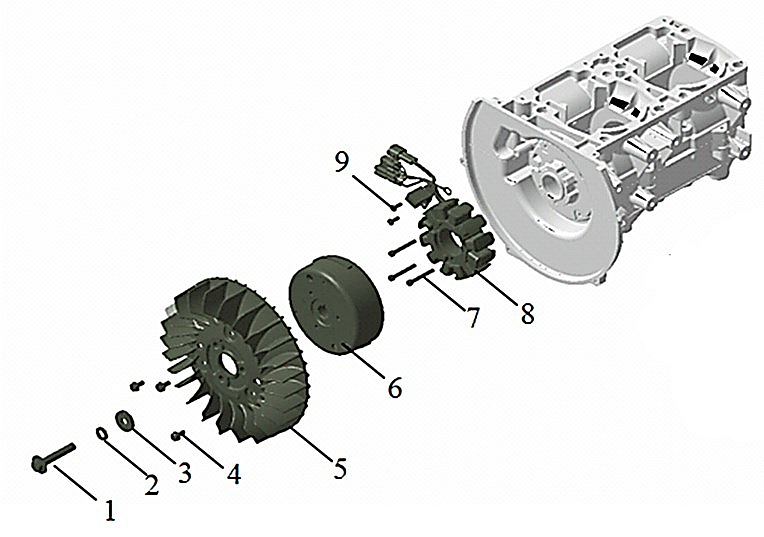 9
8
7
6
5
4
3
2
1