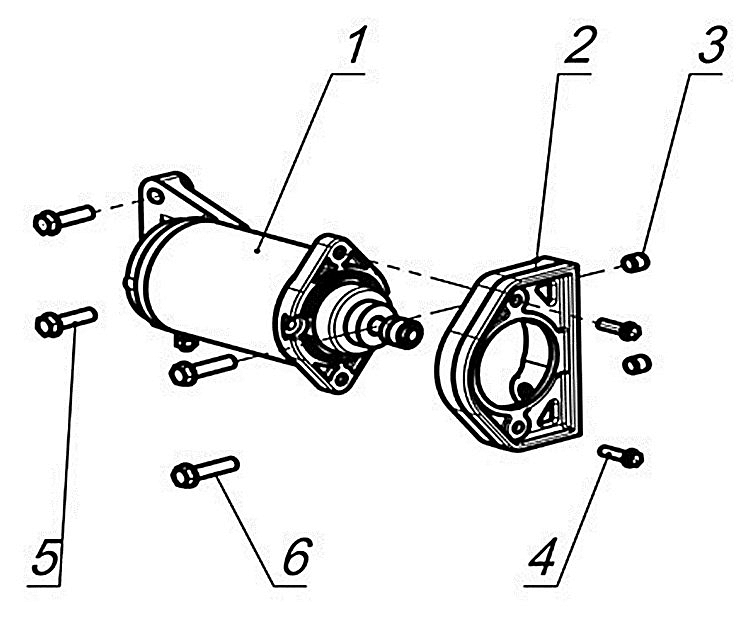 1
2
3
5
6
4